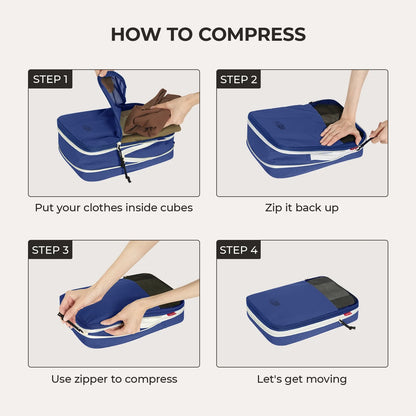 HOW TO COMPRESS

STEP 1

Put your clothes inside cubes

STEP 2

Zip it back up

STEP 3

Use zipper to compress

STEP 4

Let's get moving